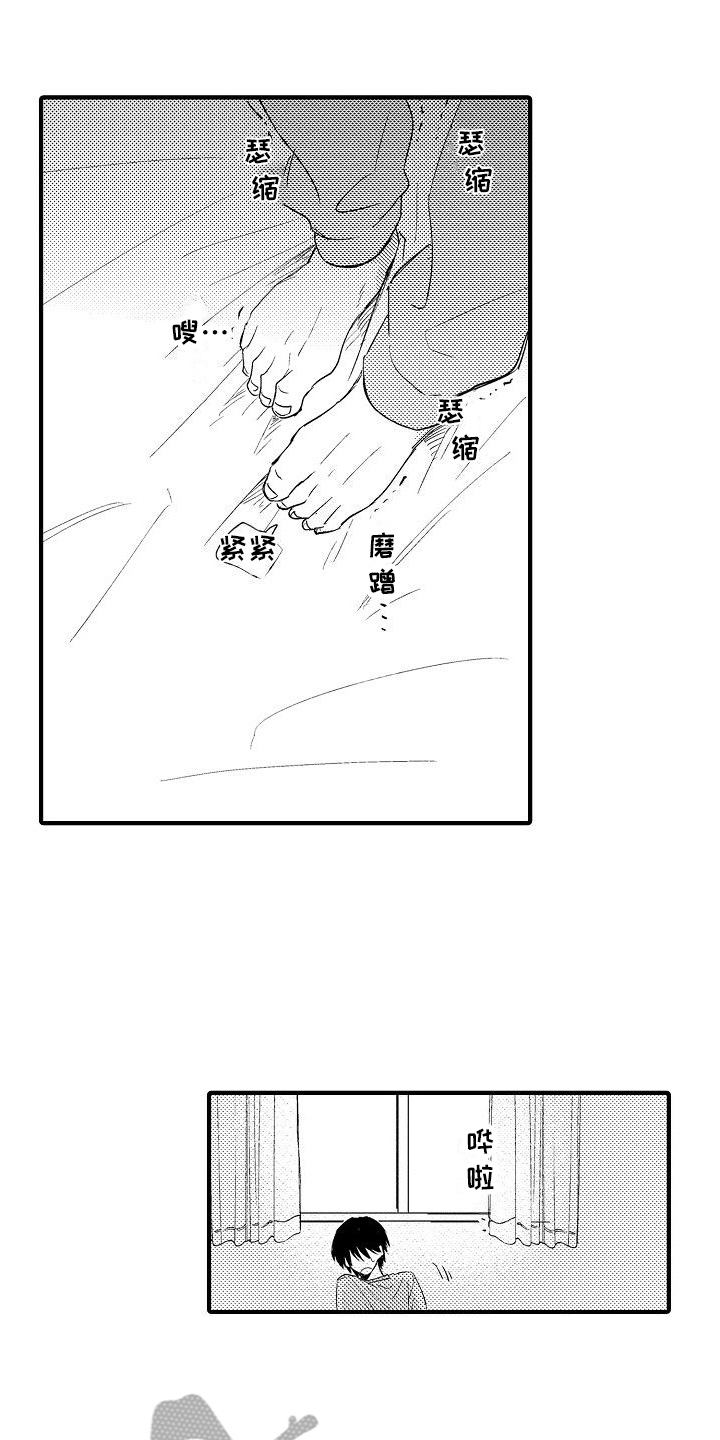 瑟缩

瑟缩

嗖…

瑟缩

紧紧

磨蹭

哗啦