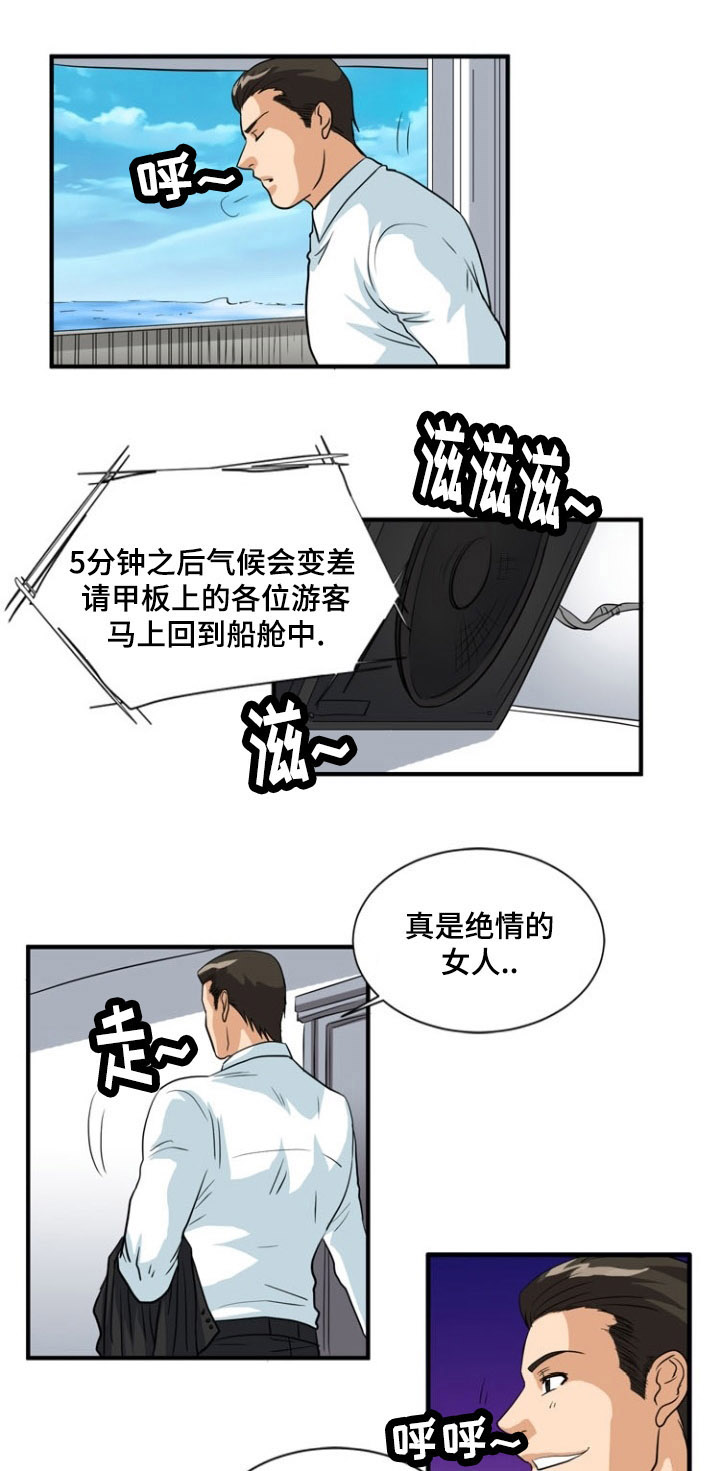 呼~

滋滋滋~

5分钟之后气候会变差
请甲板上的各位游客
马上回到船舱中.

滋~

真是绝情的
女人..

走~

呼呼~